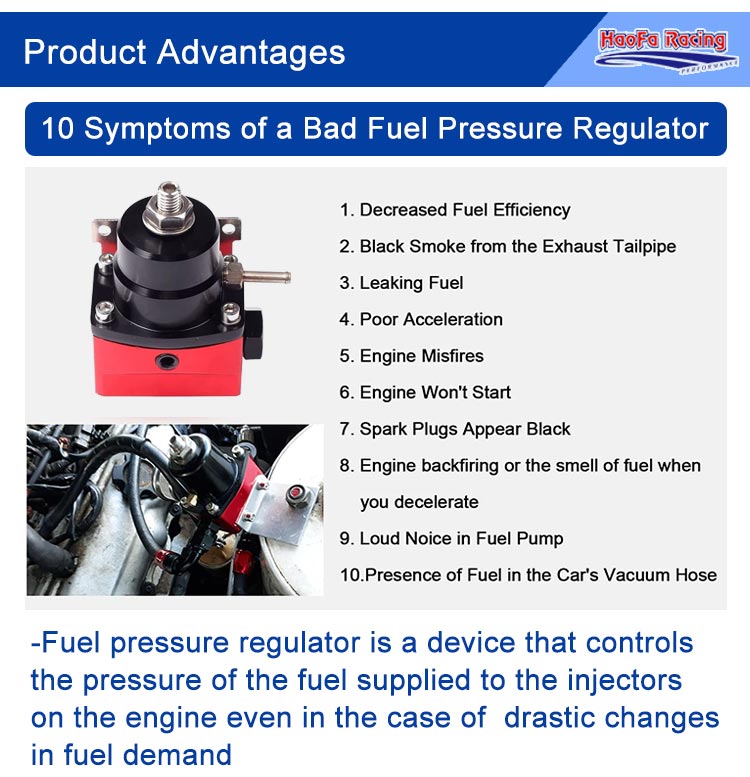 Product Advantages

HaoFa Racing
PERFORMANCE

10 Symptoms of a Bad Fuel Pressure Regulator

1. Decreased Fuel Efficiency
2. Black Smoke from the Exhaust Tailpipe
3. Leaking Fuel
4. Poor Acceleration
5. Engine Misfires
6. Engine Won't Start
7. Spark Plugs Appear Black
8. Engine backfiring or the smell of fuel when you decelerate
9. Loud Noice in Fuel Pump
10.Presence of Fuel in the Car's Vacuum Hose

-Fuel pressure regulator is a device that controls the pressure of the fuel supplied to the injectors on the engine even in the case of drastic changes in fuel demand