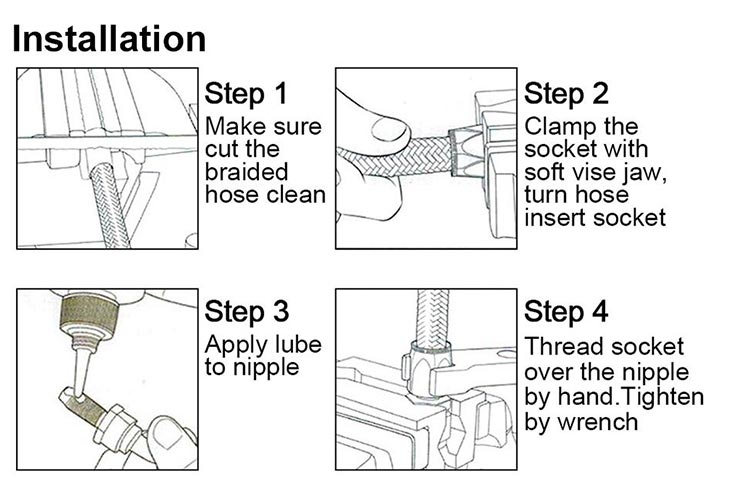 Installation

Step 1
Make sure cut the braided hose clean

Step 2
Clamp the socket with soft vise jaw, turn hose insert socket

Step 3
Apply lube to nipple

Step 4
Thread socket over the nipple by hand.Tighten by wrench